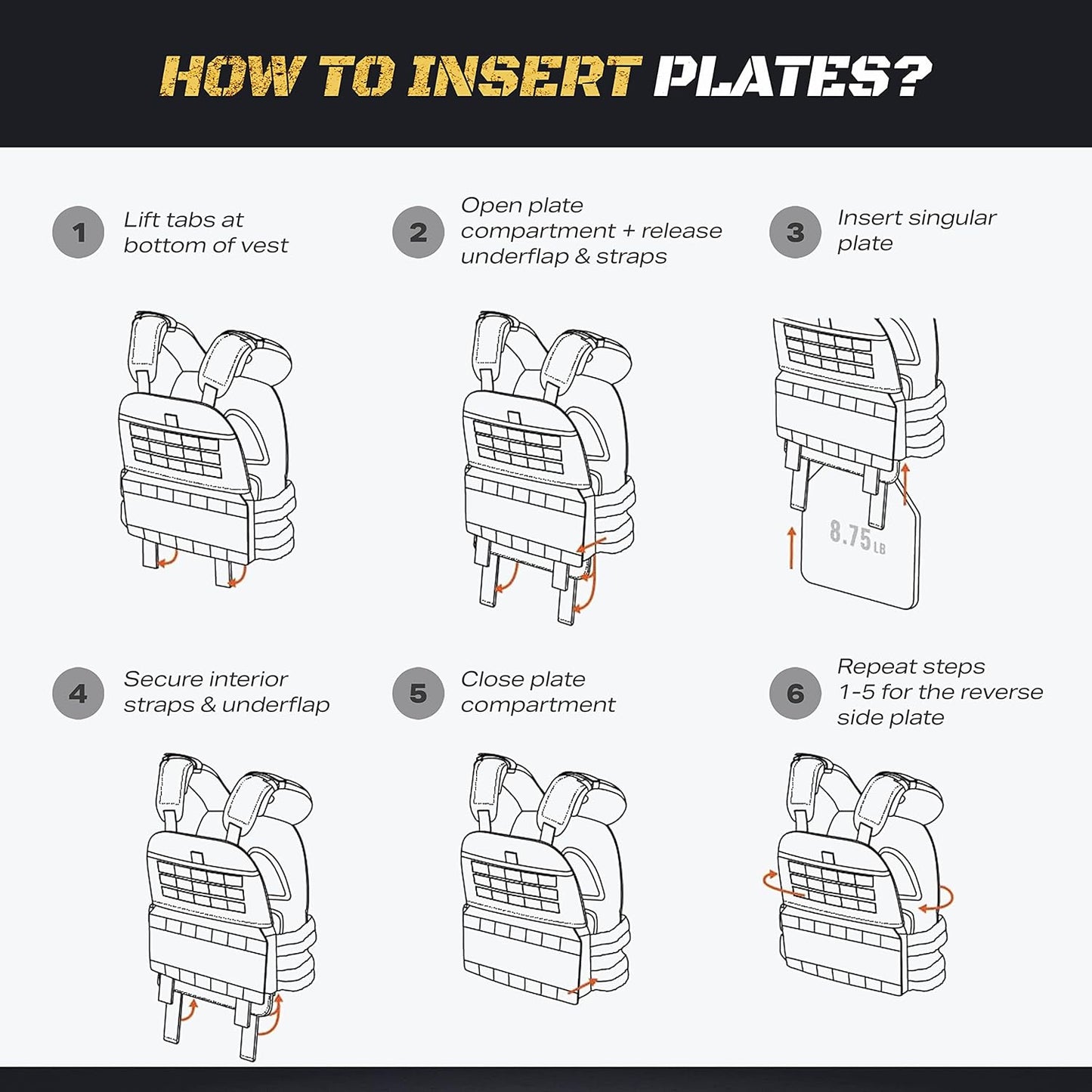 HOW TO INSERT PLATES?

1 Lift tabs at bottom of vest

2 Open plate compartment + release underflap & straps

3 Insert singular plate

8.75 LB

4 Secure interior straps & underflap

5 Close plate compartment

6 Repeat steps 1-5 for the reverse side plate