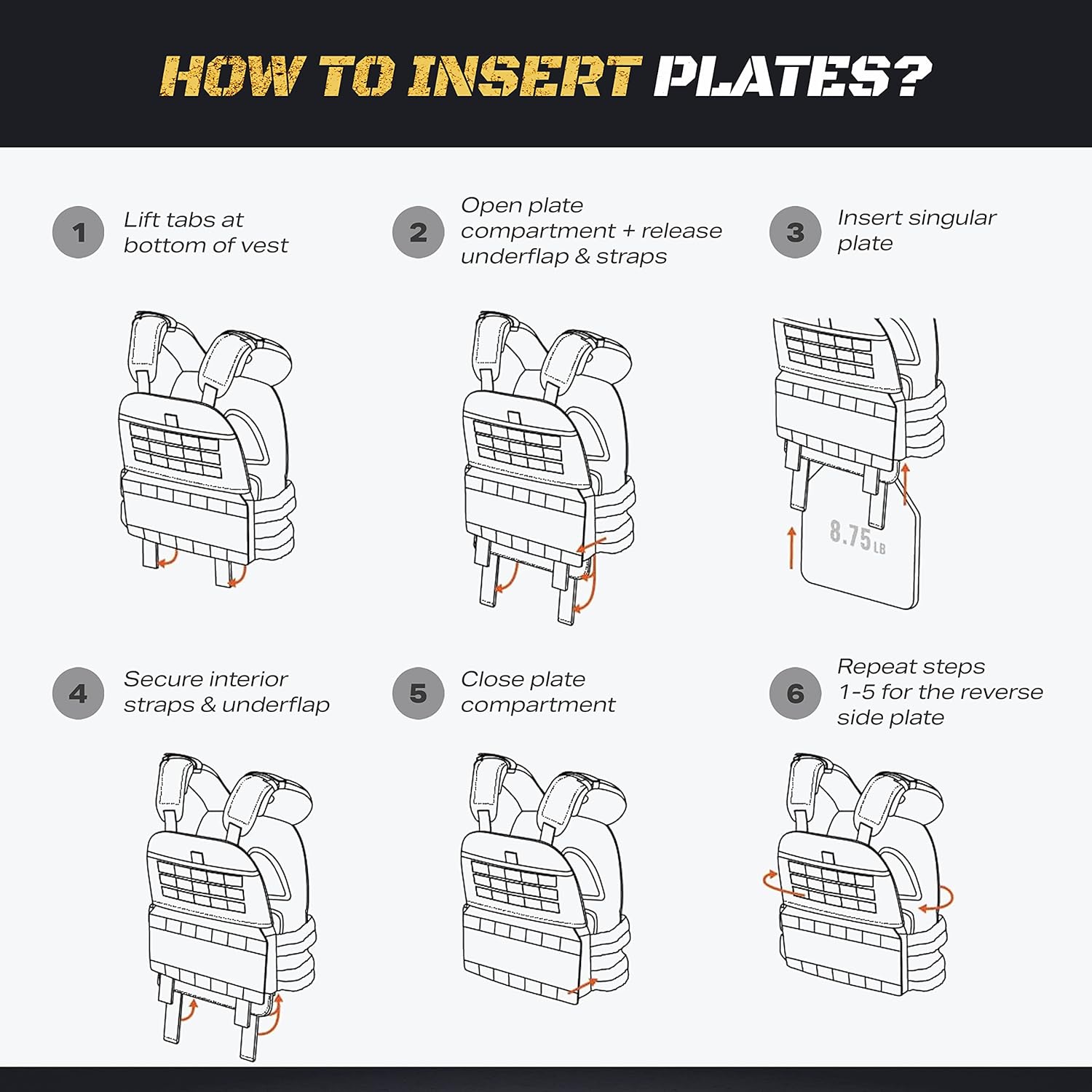 HOW TO INSERT PLATES?

1 Lift tabs at bottom of vest

2 Open plate compartment + release underflap & straps

3 Insert singular plate

8.75 LB

4 Secure interior straps & underflap

5 Close plate compartment

6 Repeat steps 1-5 for the reverse side plate