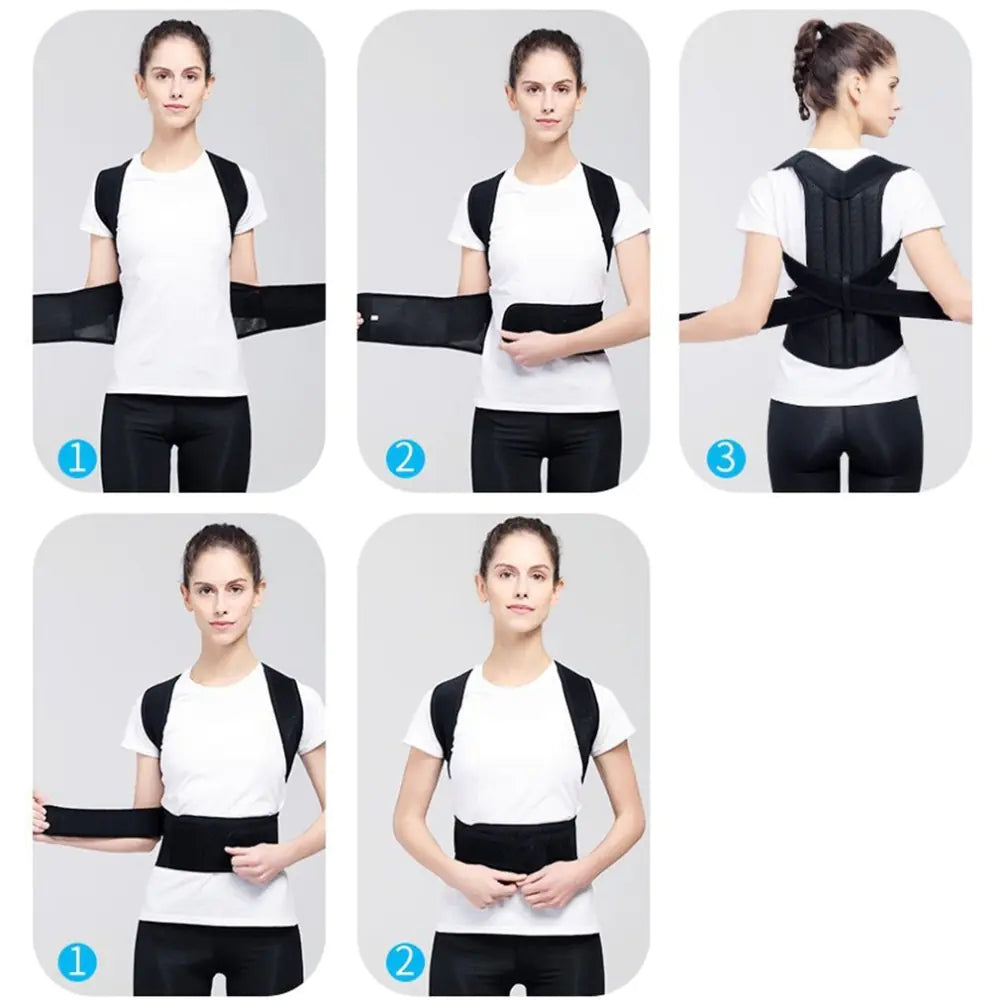 1

2

3

1

2